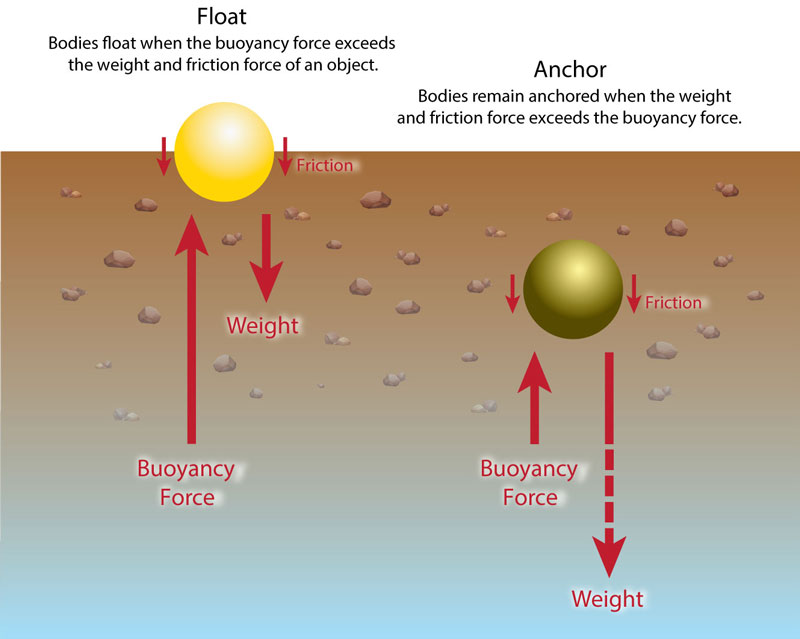 Float
Bodies float when the buoyancy force exceeds the weight and friction force of an object.

Anchor
Bodies remain anchored when the weight and friction force exceeds the buoyancy force.

Friction

Weight

Buoyancy Force

Friction

Buoyancy Force

Weight